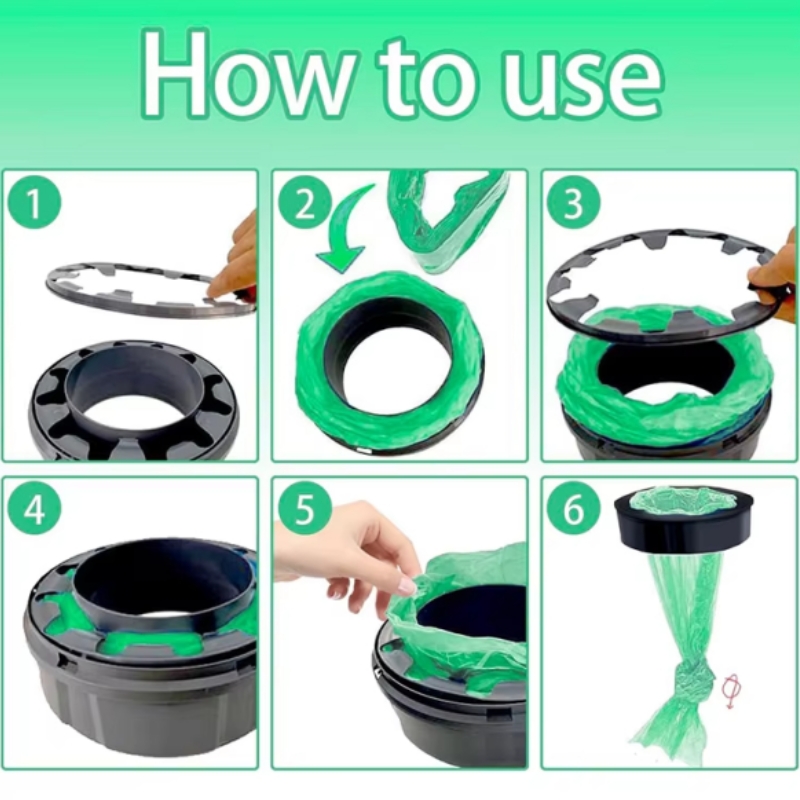 How to use

1

2

3

4

5

6