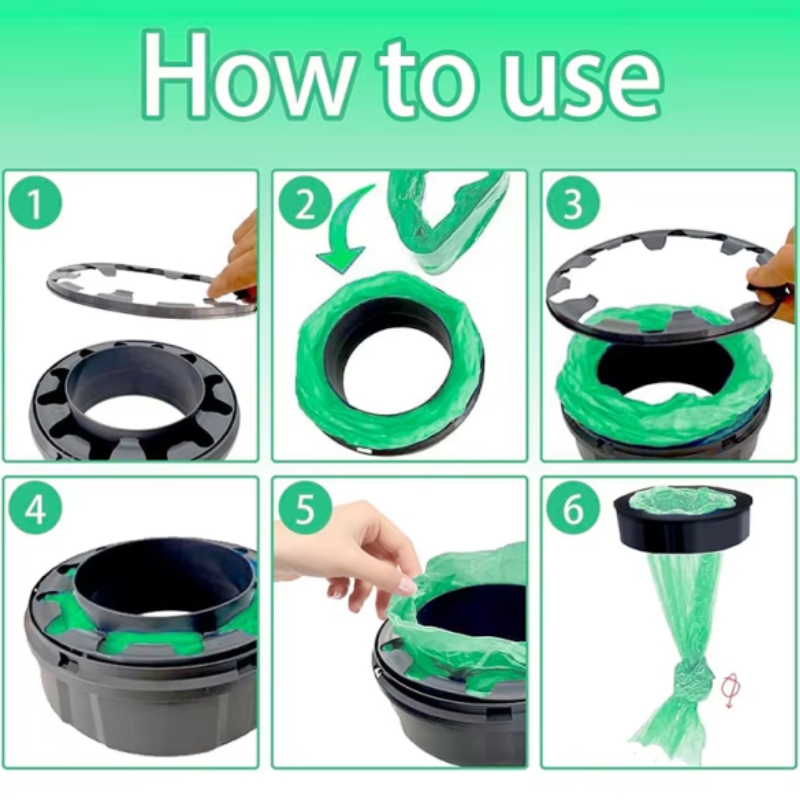 How to use

1

2

3

4

5

6